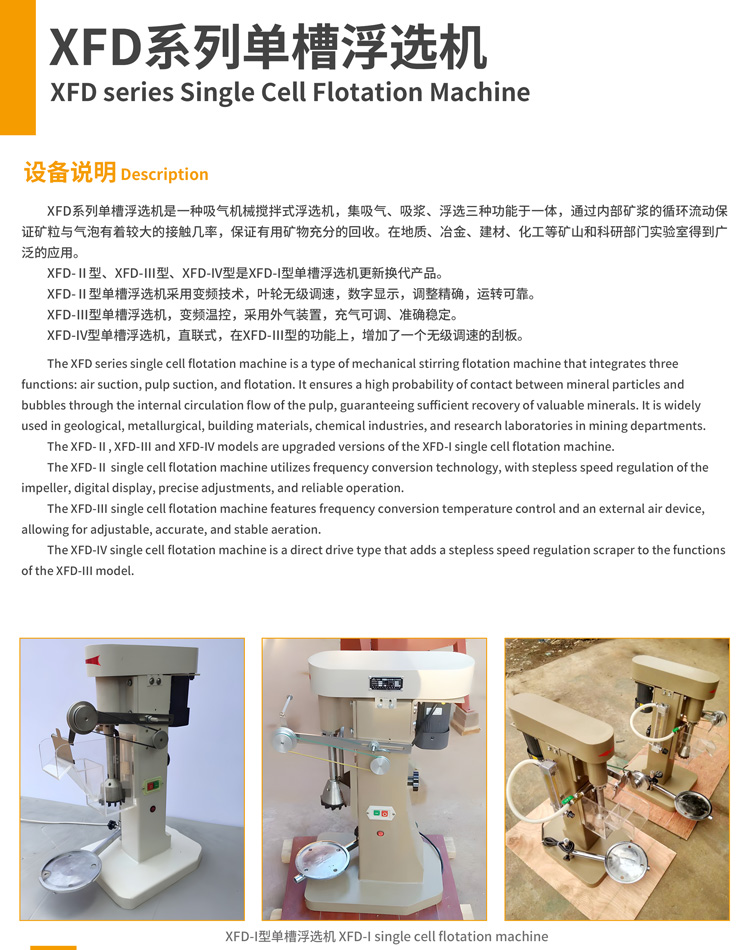 XFD系列单槽浮选机
XFD series Single Cell Flotation Machine

设备说明 Description

XFD系列单槽浮选机是一种吸气机械搅拌式浮选机，集吸气、吸浆、浮选三种功能于一体，通过内部矿浆的循环流动保证矿粒与气泡有着较大的接触几率，保证有用矿物充分的回收。在地质、冶金、建材、化工等矿山和科研部门实验室得到广泛的应用。

XFD-Ⅱ型、XFD-III型、XFD-IV型是XFD-I型单槽浮选机更新换代产品。

XFD-Ⅱ型单槽浮选机采用变频技术，叶轮无级调速，数字显示，调整精确，运转可靠。

XFD-III型单槽浮选机，变频温控，采用外气装置，充气可调、准确稳定。

XFD-IV型单槽浮选机，直联式，在XFD-III型的功能上，增加了一个无级调速的刮板。

The XFD series single cell flotation machine is a type of mechanical stirring flotation machine that integrates three functions: air suction, pulp suction, and flotation. It ensures a high probability of contact between mineral particles and bubbles through the internal circulation flow of the pulp, guaranteeing sufficient recovery of valuable minerals. It is widely used in geological, metallurgical, building materials, chemical industries, and research laboratories in mining departments.

The XFD-Ⅱ, XFD-III and XFD-IV models are upgraded versions of the XFD-I single cell flotation machine.

The XFD-Ⅱ single cell flotation machine utilizes frequency conversion technology, with stepless speed regulation of the impeller, digital display, precise adjustments, and reliable operation.

The XFD-III single cell flotation machine features frequency conversion temperature control and an external air device, allowing for adjustable, accurate, and stable aeration.

The XFD-IV single cell flotation machine is a direct drive type that adds a stepless speed regulation scraper to the functions of the XFD-III model.

XFD-I型单槽浮选机 XFD-I single cell flotation machine